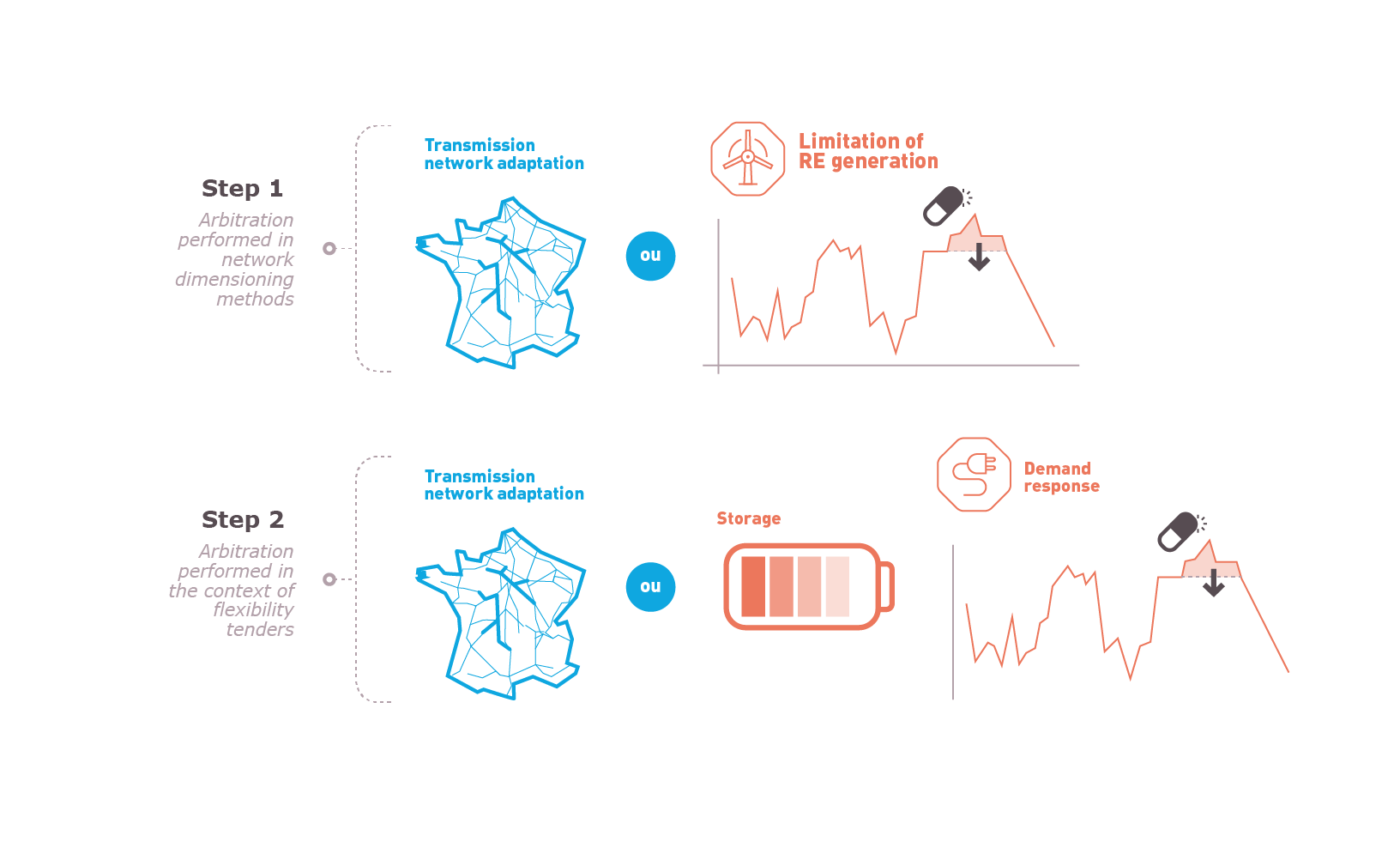 Step 1

Arbitration performed in network dimensioning methods

Transmission network adaptation

ou

Limitation of RE generation

Step 2

Arbitration performed in the context of flexibility tenders

Transmission network adaptation

ou

Storage

Demand response